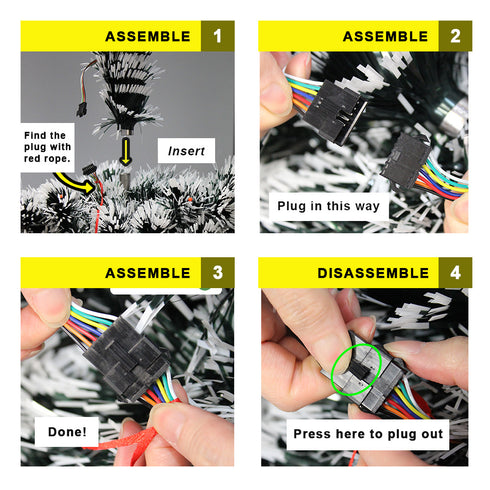 ASSEMBLE 1

Find the plug with red rope.

Insert

ASSEMBLE 2

Plug in this way

ASSEMBLE 3

Done!

DISASSEMBLE 4

Press here to plug out